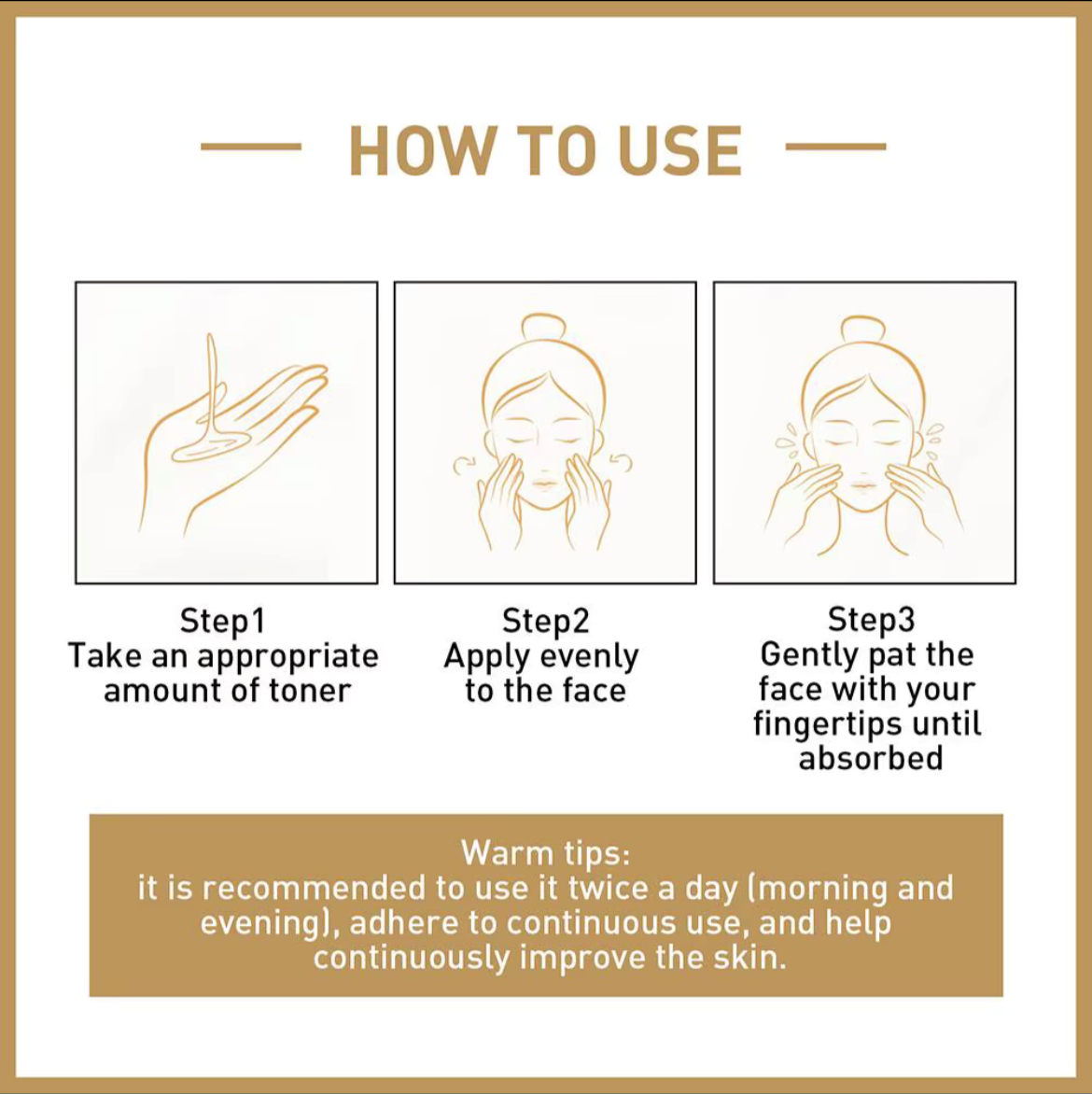 HOW TO USE

Step1
Take an appropriate amount of toner

Step2
Apply evenly to the face

Step3
Gently pat the face with your fingertips until absorbed

Warm tips:
it is recommended to use it twice a day (morning and evening), adhere to continuous use, and help continuously improve the skin.